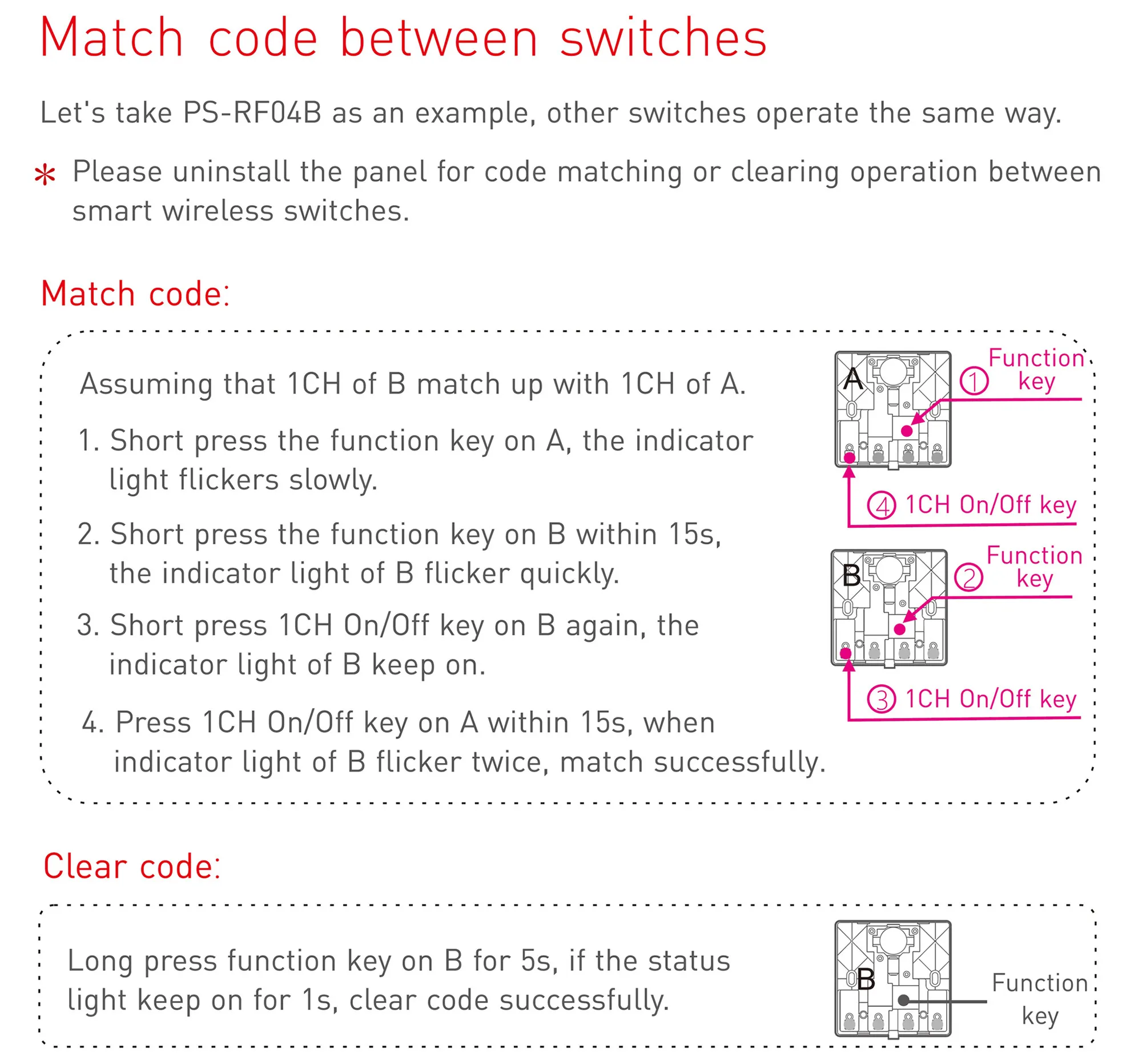 Match code between switches

Let's take PS-RF04B as an example, other switches operate the same way.

* Please uninstall the panel for code matching or clearing operation between smart wireless switches.

Match code:

Assuming that 1CH of B match up with 1CH of A.

1. Short press the function key on A, the indicator light flickers slowly.

2. Short press the function key on B within 15s, the indicator light of B flicker quickly.

3. Short press 1CH On/Off key on B again, the indicator light of B keep on.

4. Press 1CH On/Off key on A within 15s, when indicator light of B flicker twice, match successfully.

A

① Function key

④ 1CH On/Off key

B

② Function key

③ 1CH On/Off key

Clear code:

Long press function key on B for 5s, if the status light keep on for 1s, clear code successfully.

B

Function key